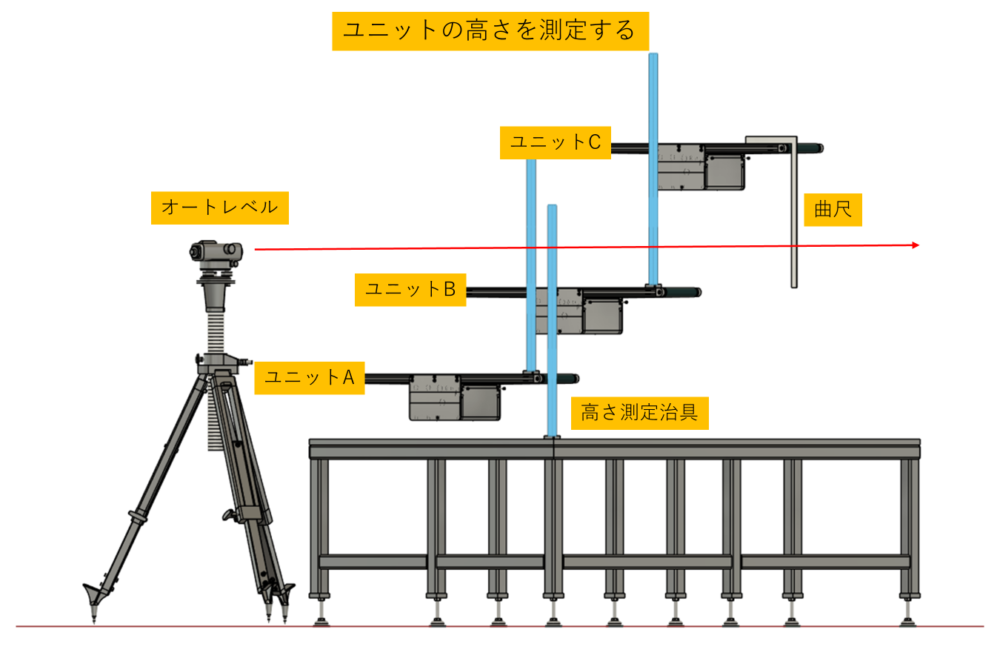 ユニットの高さを測定する

ユニットC

オートレベル

曲尺

ユニットB

ユニットA

高さ測定治具