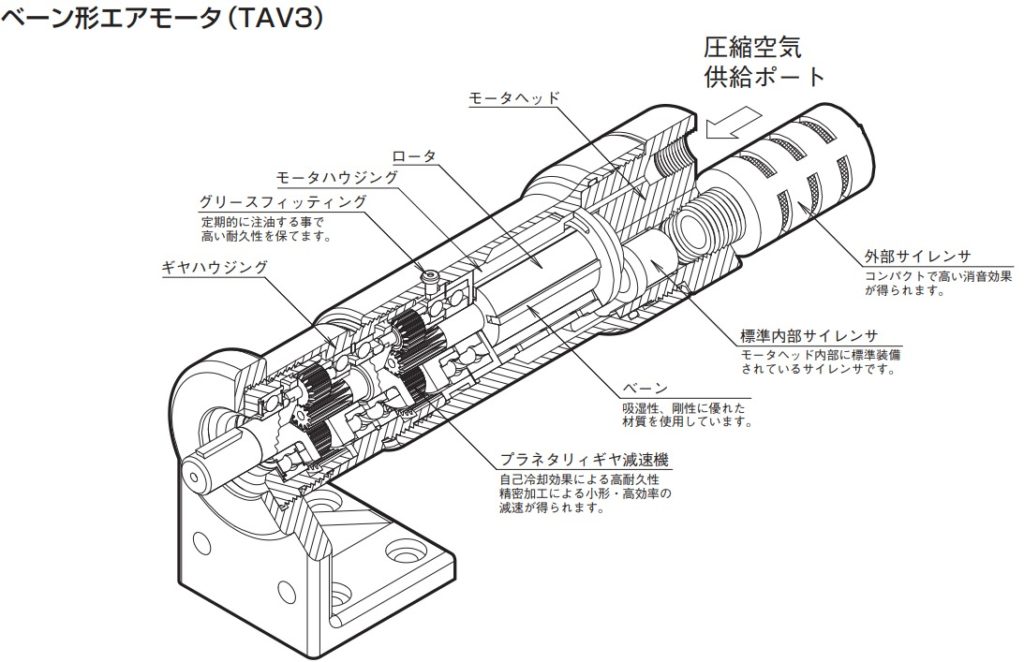 ベーン形エアモータ（TAV3）

圧縮空気
供給ポート

モータヘッド

ロータ

モータハウジング

グリースフィッティング
定期的に注油する事で
高い耐久性を保てます。

ギヤハウジング

外部サイレンサ
コンパクトで高い消音効果
が得られます。

標準内部サイレンサ
モータヘッド内部に標準装備
されているサイレンサです。

ベーン
吸湿性、剛性に優れた
材質を使用しています。

プラネタリィギヤ減速機
自己冷却効果による高耐久性
精密加工による小形・高効率の
減速が得られます。